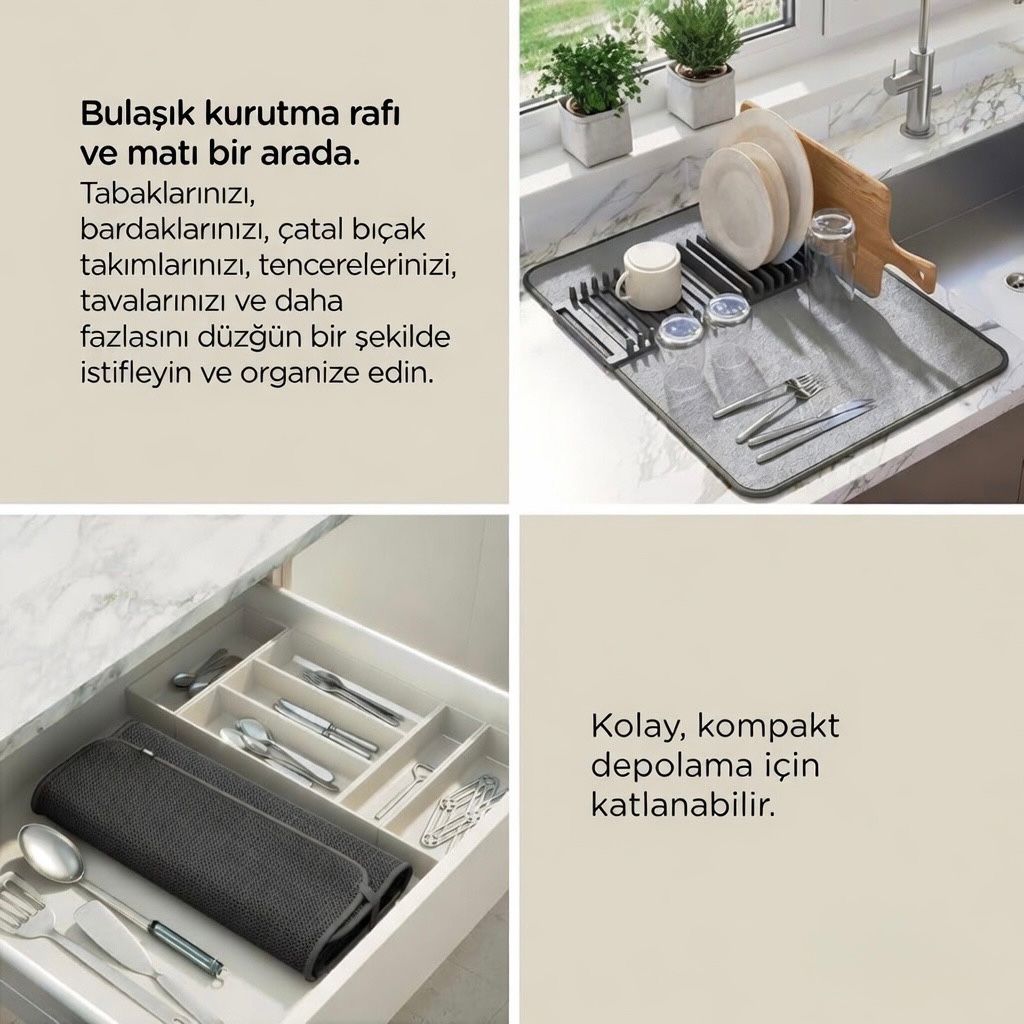 Bulaşık kurutma rafı ve matı bir arada.

Tabaklarınızı, bardaklarınızı, çatal bıçak takımlarınızı, tencerelerinizi, tavalarınızı ve daha fazlasını düzğün bir şekilde istifleyin ve organize edin.

Kolay, kompakt depolama için katlanabilir.